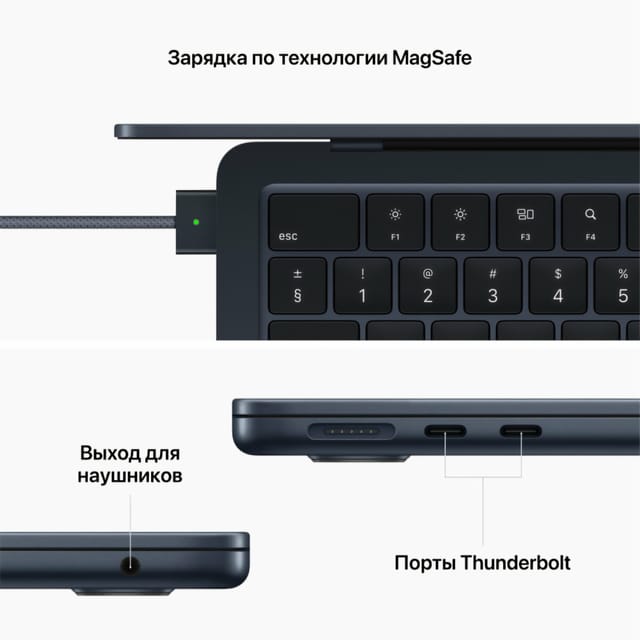 Зарядка по технологии MagSafe

esc

F1

F2

F3

F4

±
§

!
1

@
2

#
3

$
4

%
5

Выход для наушников

Порты Thunderbolt