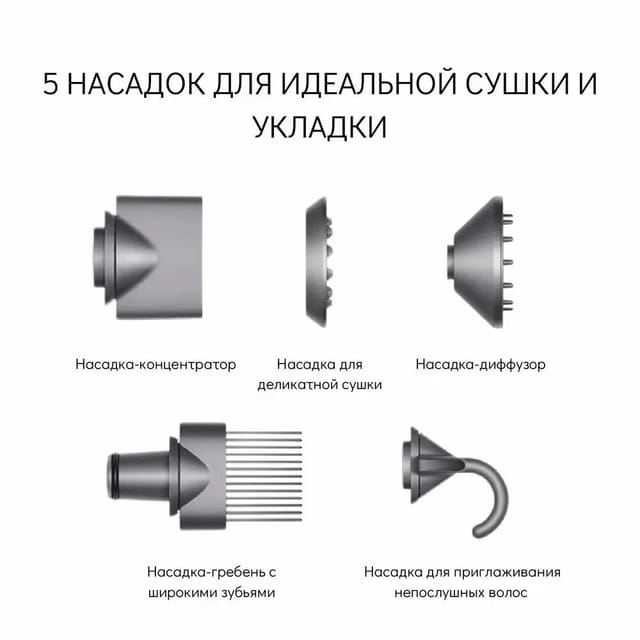 5 НАСАДОК ДЛЯ ИДЕАЛЬНОЙ СУШКИ И УКЛАДКИ

Насадка-концентратор

Насадка для деликатной сушки

Насадка-диффузор

Насадка-гребень с широкими зубьями

Насадка для приглаживания непослушных волос